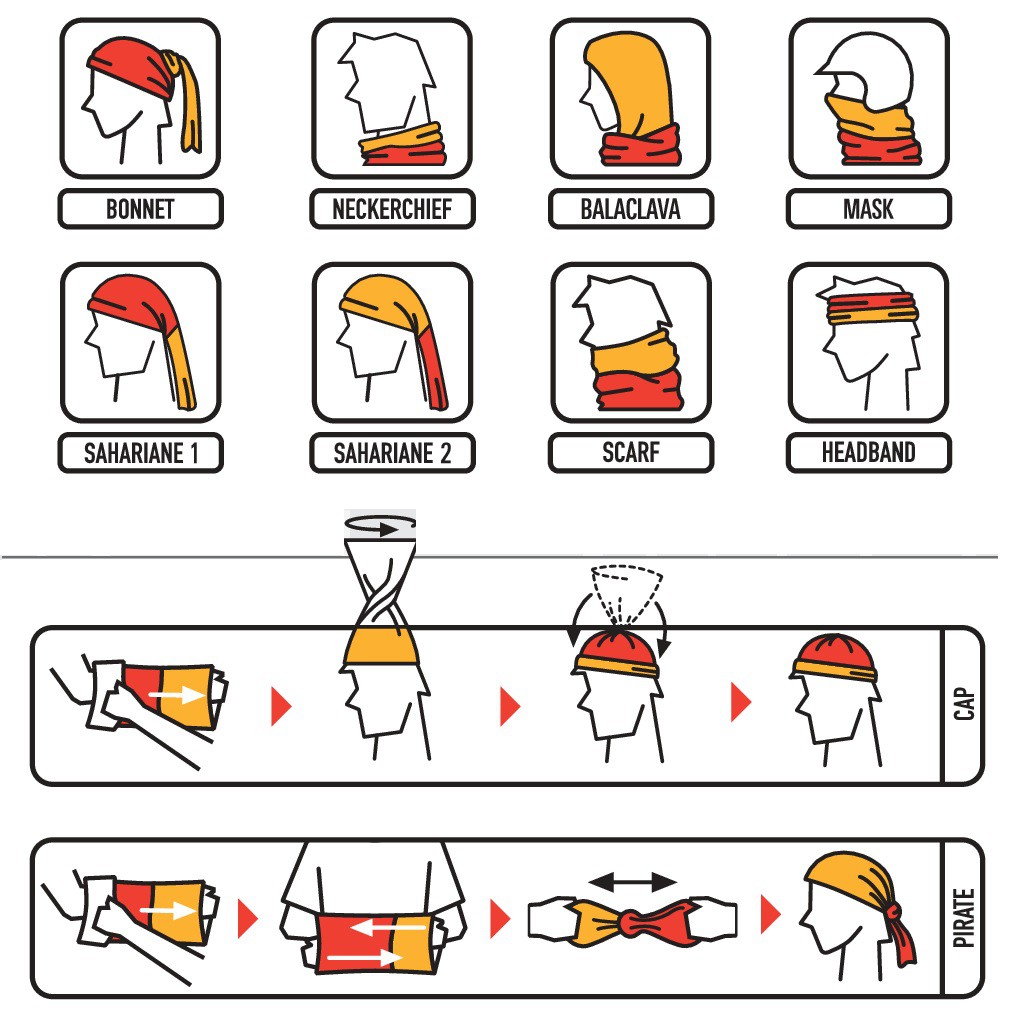 BONNET

NECKERCHIEF

BALACLAVA

MASK

SAHARIANE 1

SAHARIANE 2

SCARF

HEADBAND

CAP

PIRATE